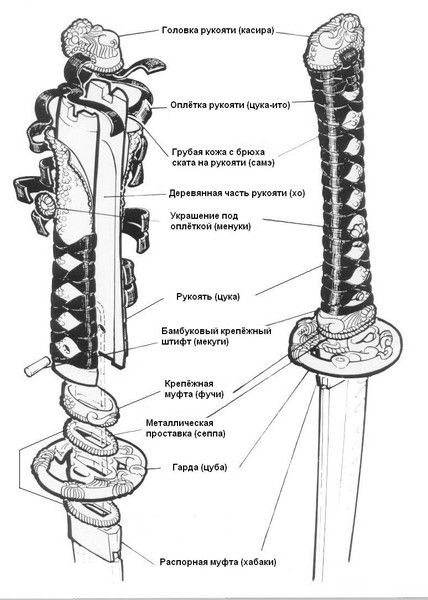 Головка рукояти (касира)

Оплётка рукояти (цука-ито)

Грубая кожа с брюха ската на рукояти (самэ)

Деревянная часть рукояти (хо)

Украшение под оплёткой (менуки)

Рукоять (цука)

Бамбуковый крепёжный штифт (мекуги)

Крепёжная муфта (фучи)

Металлическая проставка (сеппа)

Гарда (цуба)

Распорная муфта (хабаки)